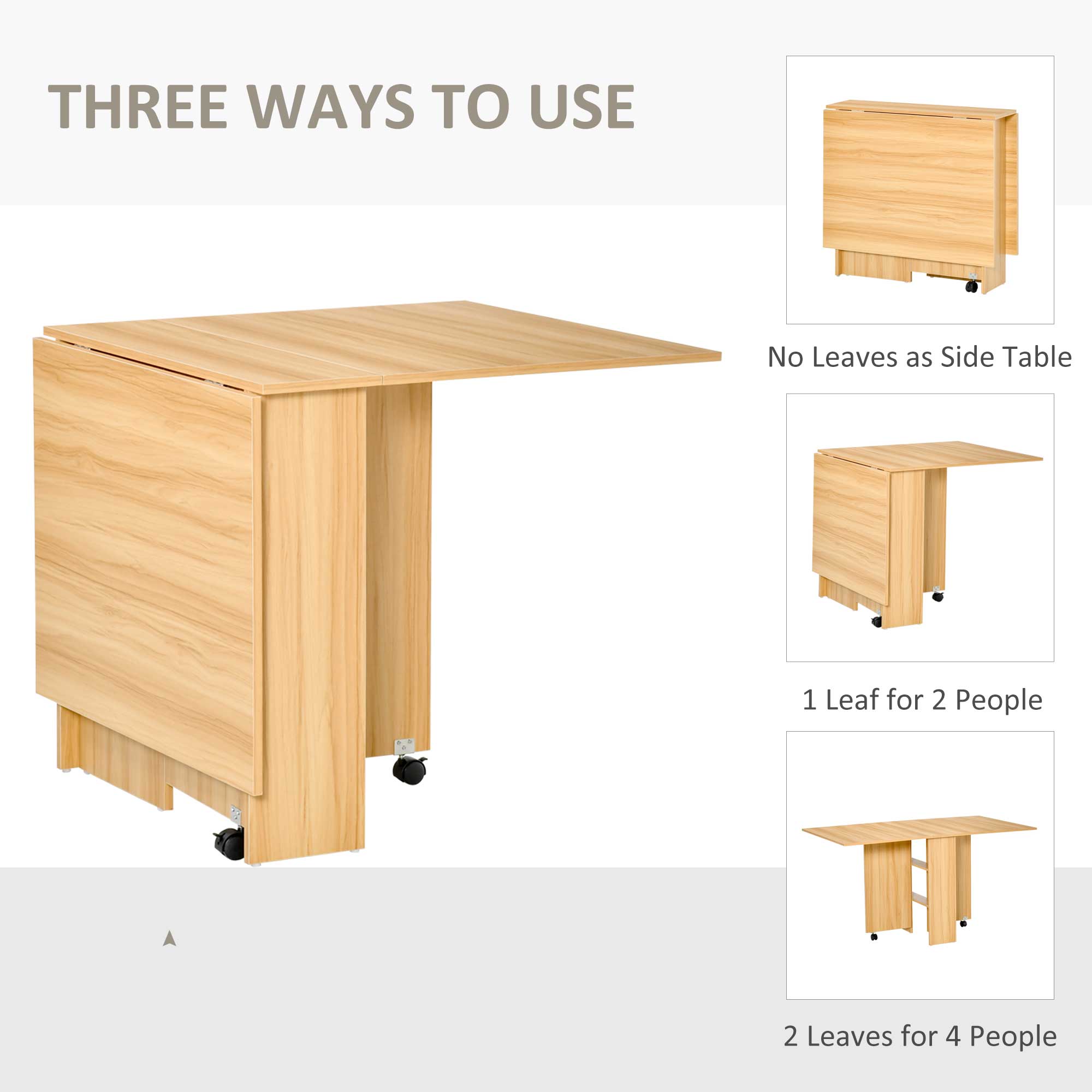 THREE WAYS TO USE

No Leaves as Side Table

1 Leaf for 2 People

2 Leaves for 4 People