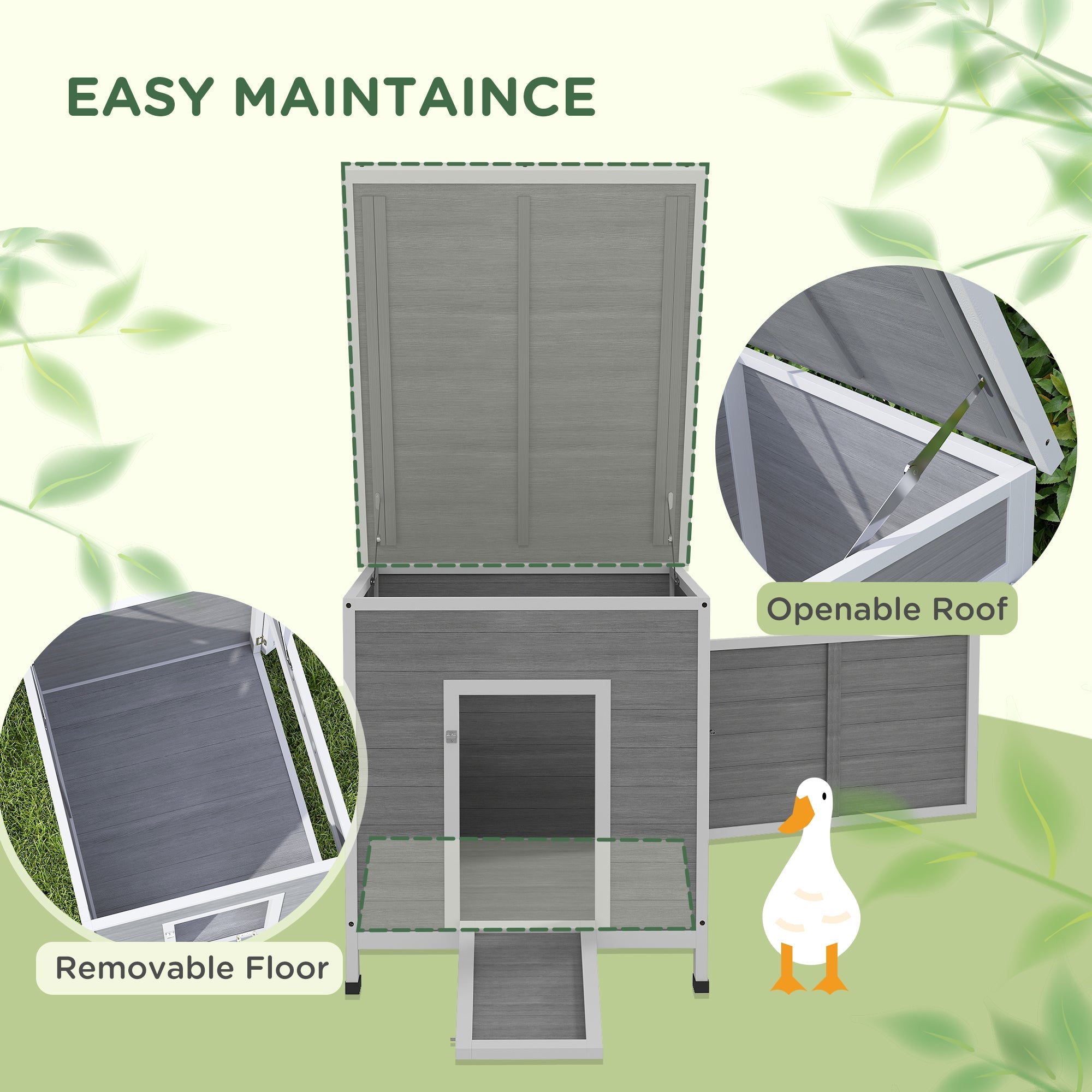 EASY MAINTAINCE

Openable Roof

Removable Floor